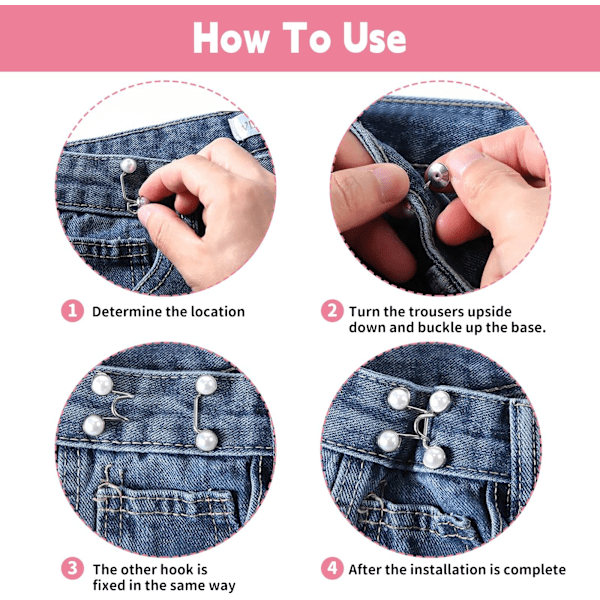 How To Use

1 Determine the location

2 Turn the trousers upside down and buckle up the base.

3 The other hook is fixed in the same way

4 After the installation is complete