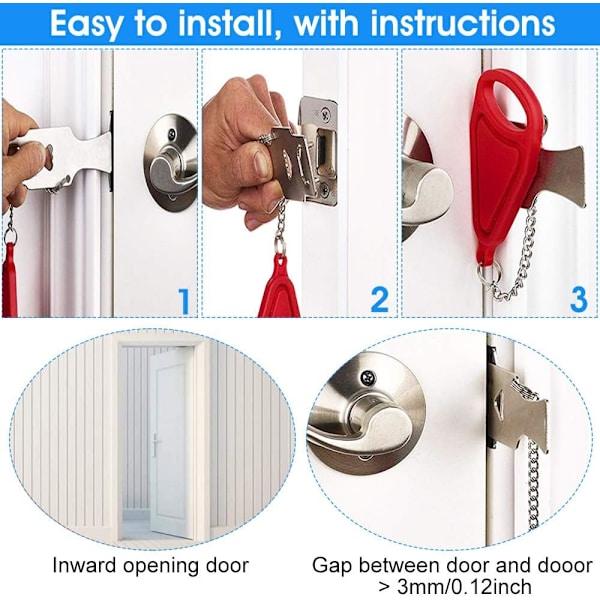 Easy to install, with instructions

1

2

3

Inward opening door

Gap between door and dooor > 3mm/0.12inch