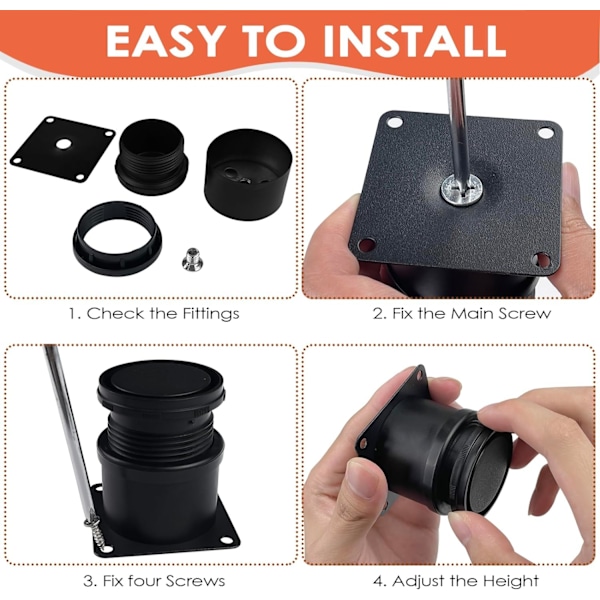 EASY TO INSTALL

1. Check the Fittings

2. Fix the Main Screw

3. Fix four Screws

4. Adjust the Height