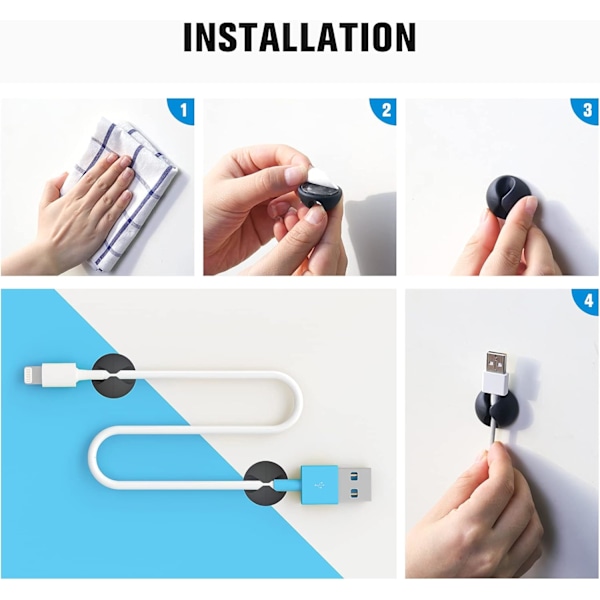 INSTALLATION

1

2

3

4