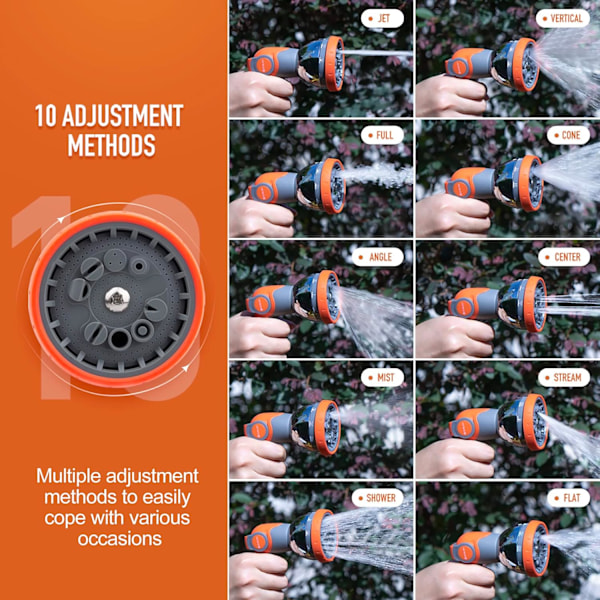 10 ADJUSTMENT METHODS

10

Multiple adjustment methods to easily cope with various occasions

JET

VERTICAL

FULL

CONE

ANGLE

CENTER

MIST

STREAM

SHOWER

FLAT