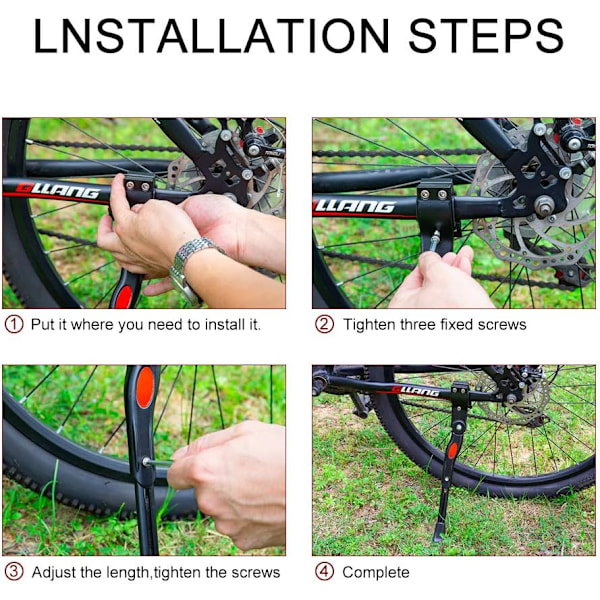 LNSTALLATION STEPS

GLLANG

LLANG

① Put it where you need to install it.

② Tighten three fixed screws

GLLANG

③ Adjust the length,tighten the screws

④ Complete