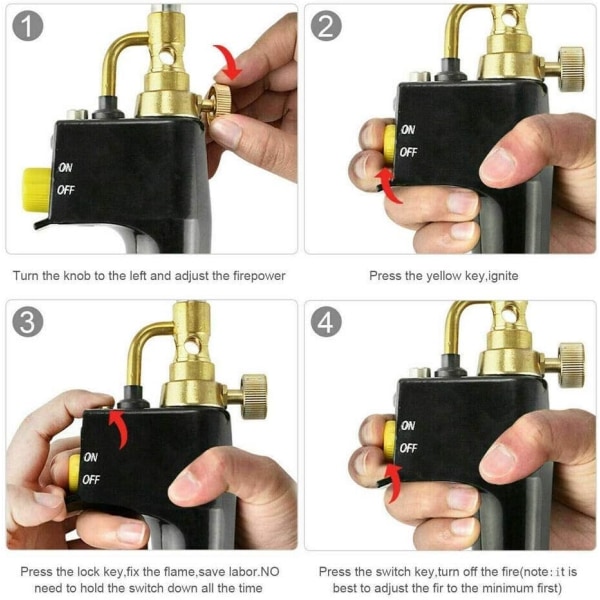 1

ON
OFF

Turn the knob to the left and adjust the firepower

2

ON
OFF

Press the yellow key,ignite

3

ON
OFF

Press the lock key,fix the flame,save labor.NO need to hold the switch down all the time

4

ON
OFF

Press the switch key,turn off the fire(note:it is best to adjust the fir to the minimum first)