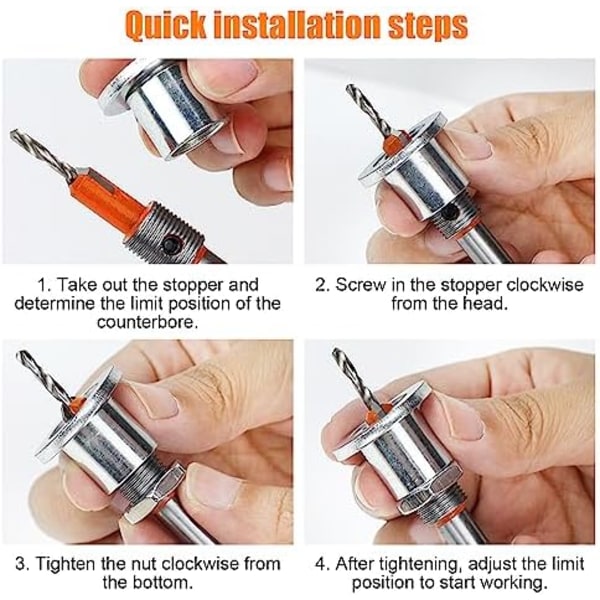 Quick installation steps

1. Take out the stopper and determine the limit position of the counterbore.

2. Screw in the stopper clockwise from the head.

3. Tighten the nut clockwise from the bottom.

4. After tightening, adjust the limit position to start working.