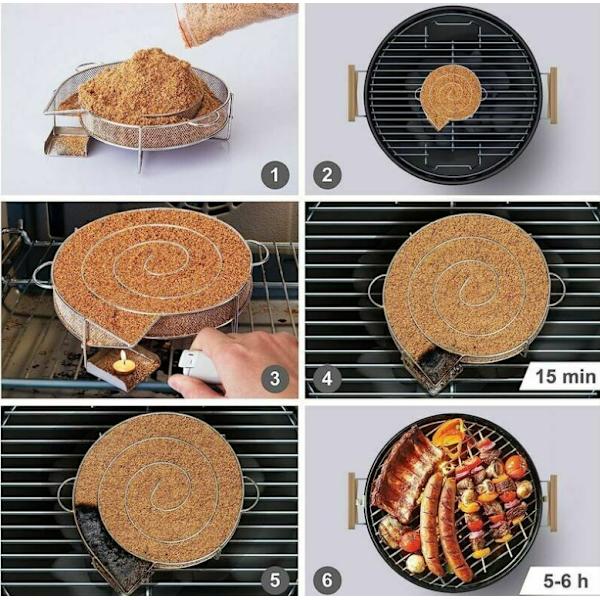 1

2

3

4

15 min

5

6

5-6 h