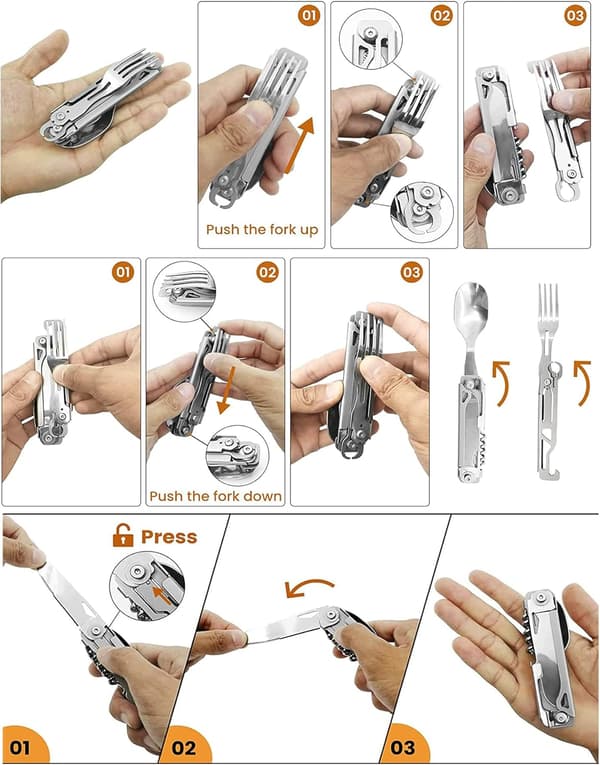 01

Push the fork up

02

03

01

02

Push the fork down

03

Press

01

02

03