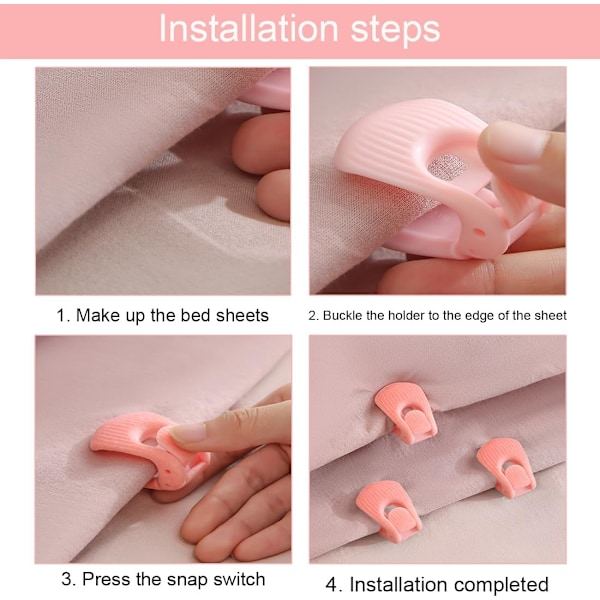 Installation steps

1. Make up the bed sheets

2. Buckle the holder to the edge of the sheet

3. Press the snap switch

4. Installation completed