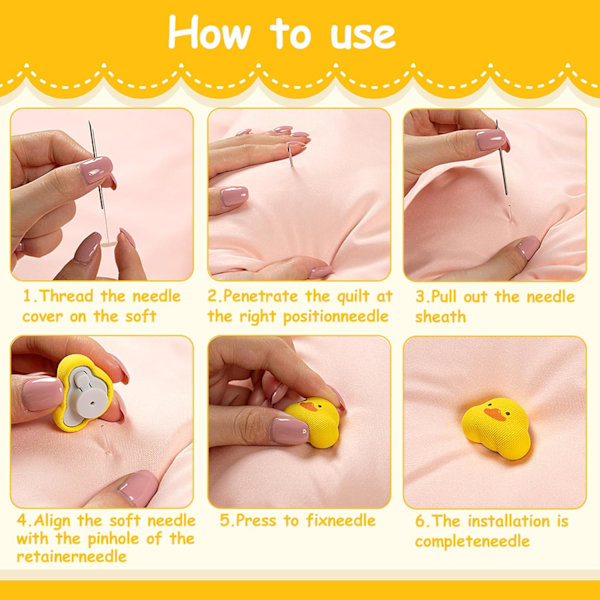 How to use

1.Thread the needle cover on the soft

2.Penetrate the quilt at the right positionneedle

3.Pull out the needle sheath

4.Align the soft needle with the pinhole of the retainerneedle

5.Press to fixneedle

6.The installation is completeneedle