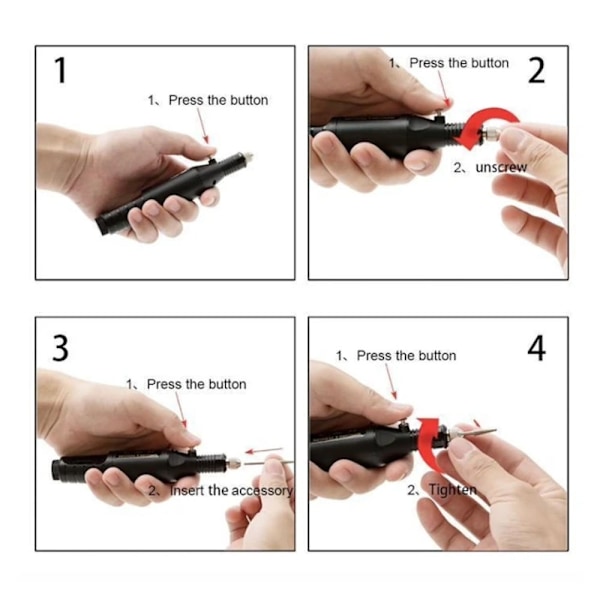 1

1、Press the button

1、Press the button

2

2、unscrew

3

1、Press the button

2、Insert the accessory

1、Press the button

4

2、Tighten