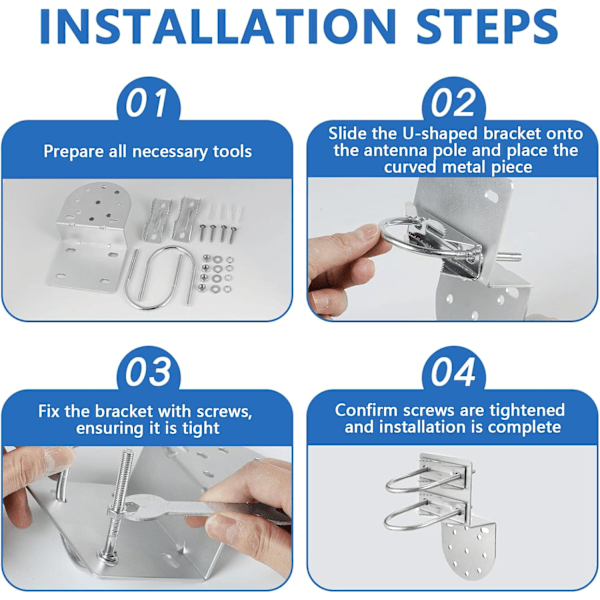 INSTALLATION STEPS

01

Prepare all necessary tools

02

Slide the U-shaped bracket onto the antenna pole and place the curved metal piece

03

Fix the bracket with screws, ensuring it is tight

04

Confirm screws are tightened and installation is complete