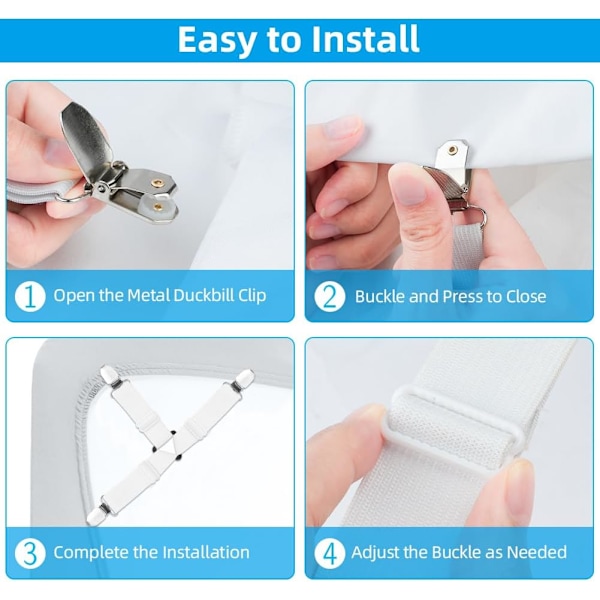 Easy to Install

1 Open the Metal Duckbill Clip

2 Buckle and Press to Close

3 Complete the Installation

4 Adjust the Buckle as Needed