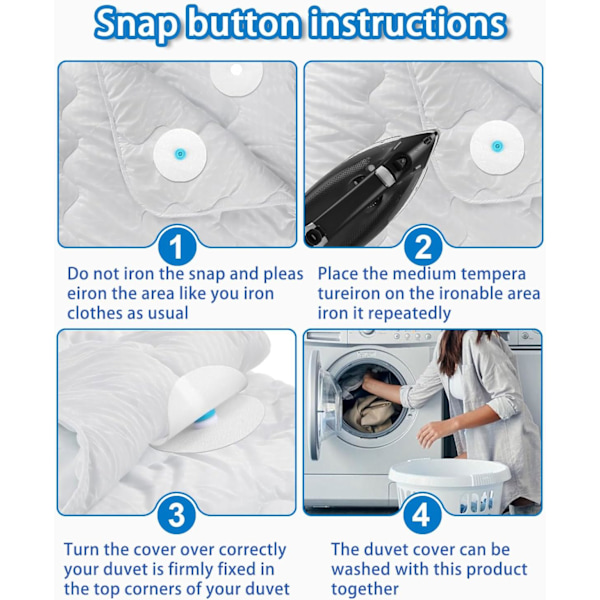 Snap button instructions

1

Do not iron the snap and pleas eiron the area like you iron clothes as usual

2

Place the medium tempera tureiron on the ironable area iron it repeatedly

3

Turn the cover over correctly your duvet is firmly fixed in the top corners of your duvet

4

The duvet cover can be washed with this product together