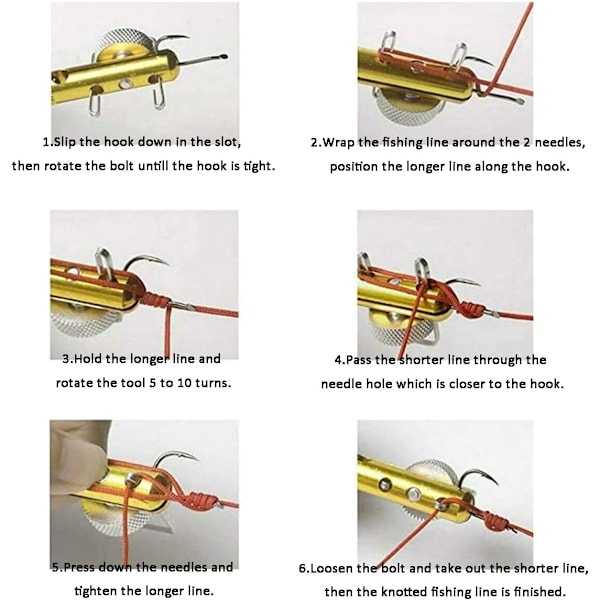 1.Slip the hook down in the slot, then rotate the bolt untill the hook is tight.

2.Wrap the fishing line around the 2 needles, position the longer line along the hook.

3.Hold the longer line and rotate the tool 5 to 10 turns.

4.Pass the shorter line through the needle hole which is closer to the hook.

5.Press down the needles and tighten the longer line.

6.Loosen the bolt and take out the shorter line, then the knotted fishing line is finished.