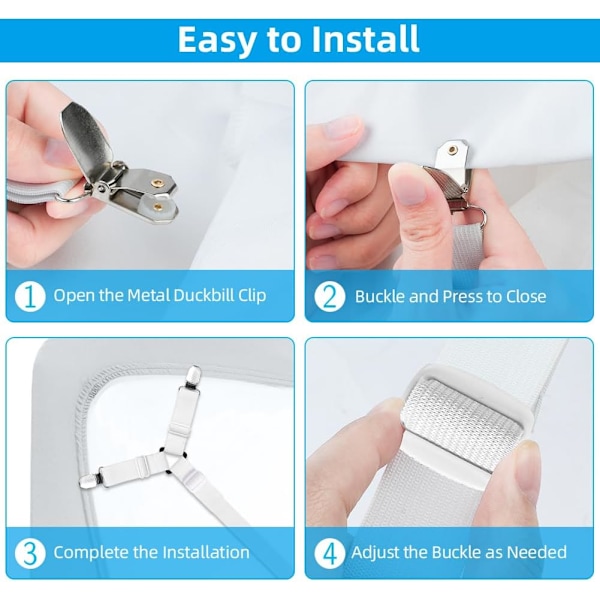 Easy to Install

1 Open the Metal Duckbill Clip

2 Buckle and Press to Close

3 Complete the Installation

4 Adjust the Buckle as Needed