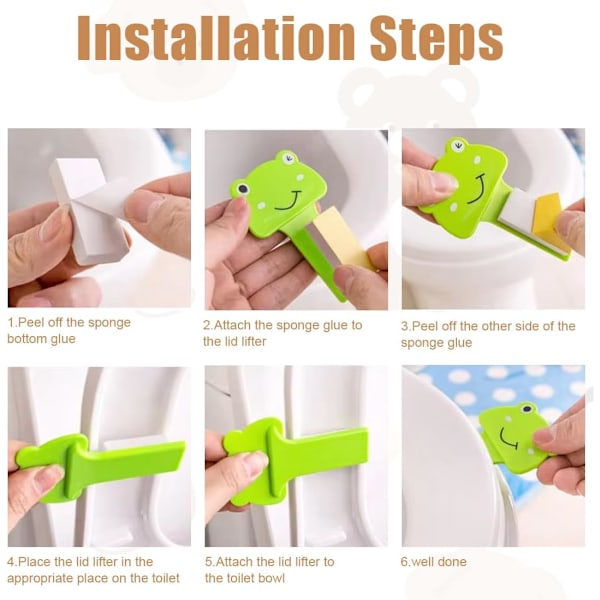 Installation Steps

1.Peel off the sponge bottom glue

2.Attach the sponge glue to the lid lifter

3.Peel off the other side of the sponge glue

4.Place the lid lifter in the appropriate place on the toilet

5.Attach the lid lifter to the toilet bowl

6.well done