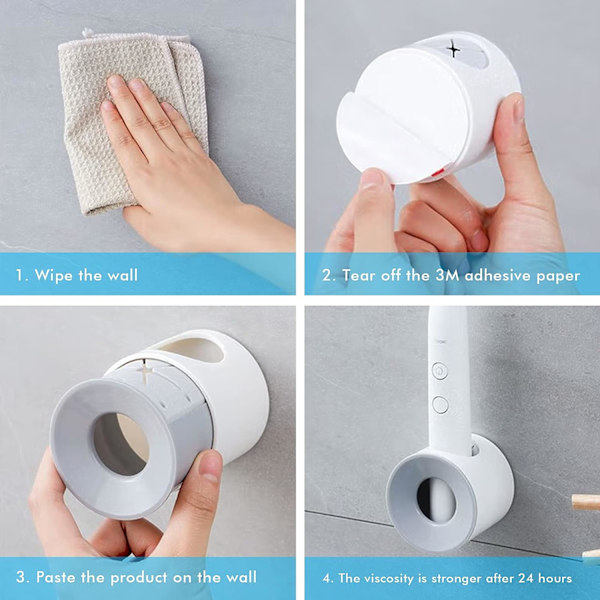 1. Wipe the wall

2. Tear off the 3M adhesive paper

3. Paste the product on the wall

4. The viscosity is stronger after 24 hours