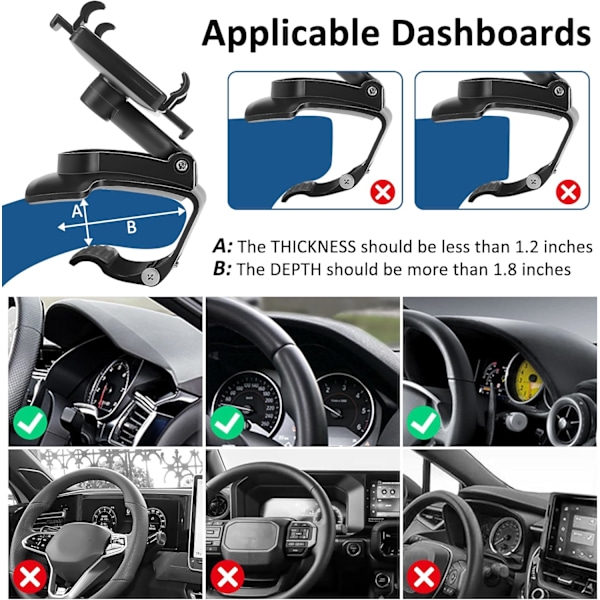 Applicable Dashboards

A

B

A: The THICKNESS should be less than 1.2 inches
B: The DEPTH should be more than 1.8 inches