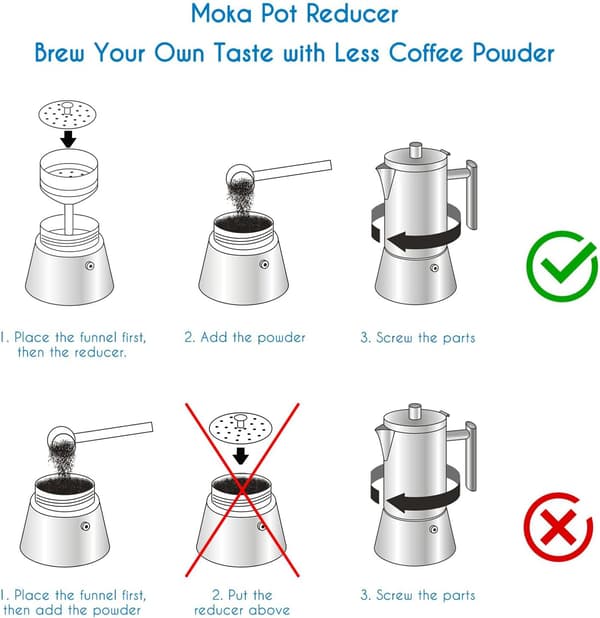 Moka Pot Reducer
Brew Your Own Taste with Less Coffee Powder

1. Place the funnel first, then the reducer.

2. Add the powder

3. Screw the parts

1. Place the funnel first, then add the powder

2. Put the reducer above

3. Screw the parts