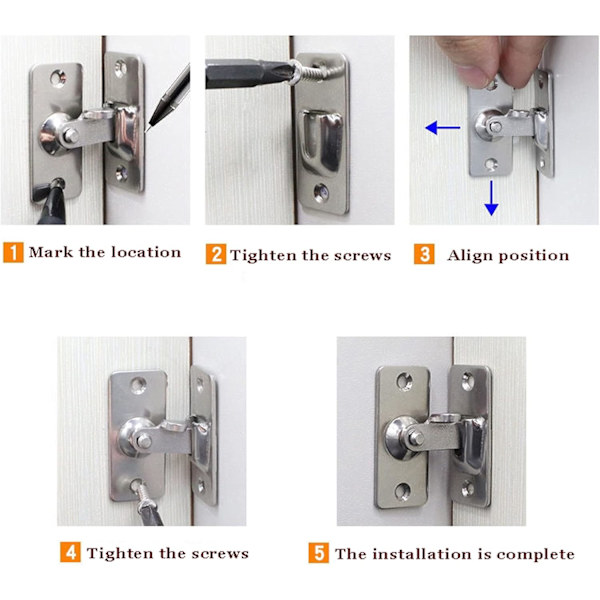 1 Mark the location

2 Tighten the screws

3 Align position

4 Tighten the screws

5 The installation is complete