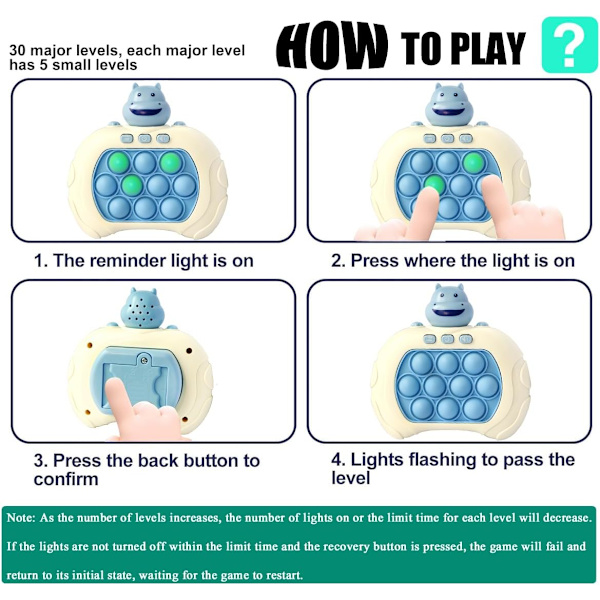 30 major levels, each major level has 5 small levels

HOW TO PLAY ?

1. The reminder light is on

2. Press where the light is on

3. Press the back button to confirm

4. Lights flashing to pass the level

Note: As the number of levels increases, the number of lights on or the limit time for each level will decrease. If the lights are not turned off within the limit time and the recovery button is pressed, the game will fail and return to its initial state, waiting for the game to restart.