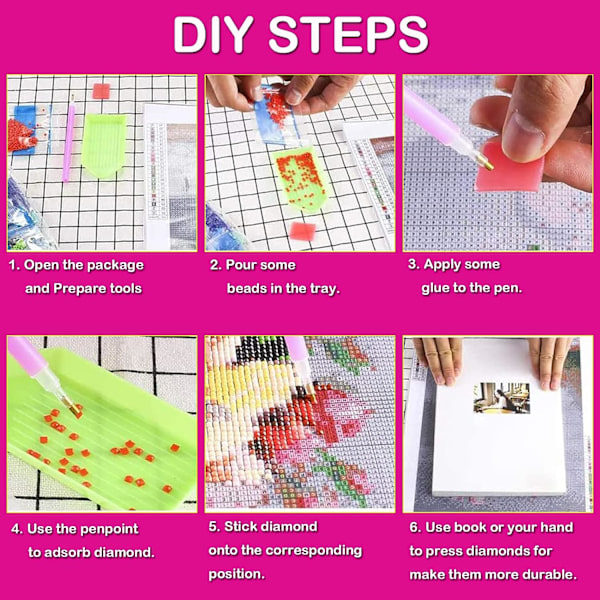 DIY STEPS

1. Open the package and Prepare tools

2. Pour some beads in the tray.

3. Apply some glue to the pen.

4. Use the penpoint to adsorb diamond.

5. Stick diamond onto the corresponding position.

6. Use book or your hand to press diamonds for make them more durable.