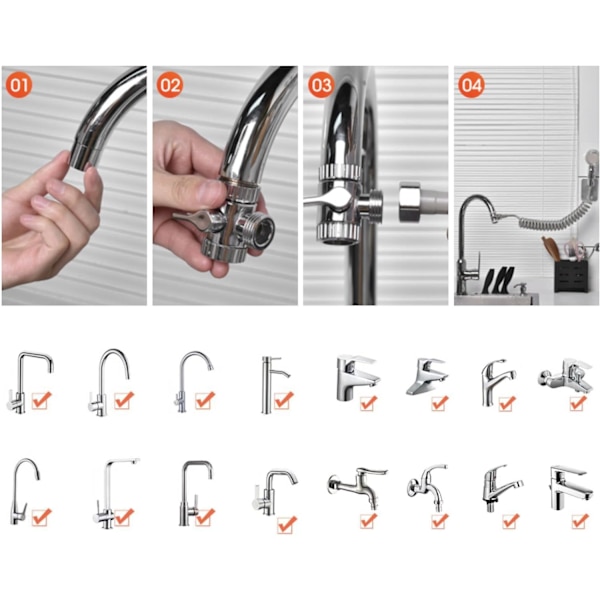 01

02

03

04