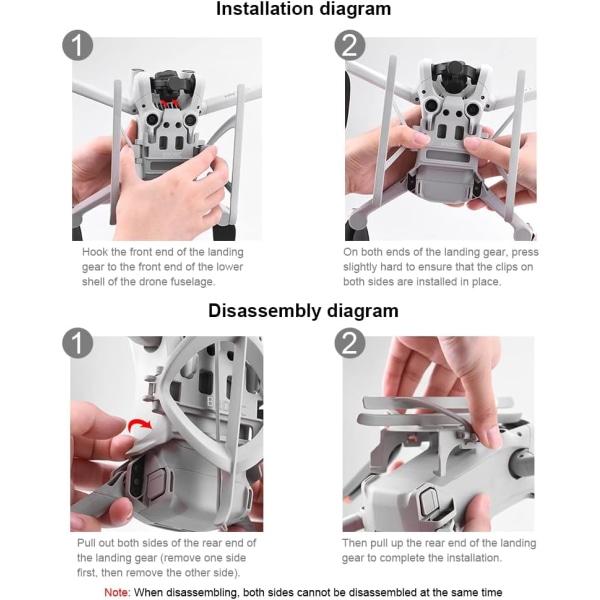 Installation diagram

1

Hook the front end of the landing gear to the front end of the lower shell of the drone fuselage.

2

On both ends of the landing gear, press slightly hard to ensure that the clips on both sides are installed in place.

Disassembly diagram

1

Pull out both sides of the rear end of the landing gear (remove one side first, then remove the other side).

2

Then pull up the rear end of the landing gear to complete the installation.

Note: When disassembling, both sides cannot be disassembled at the same time