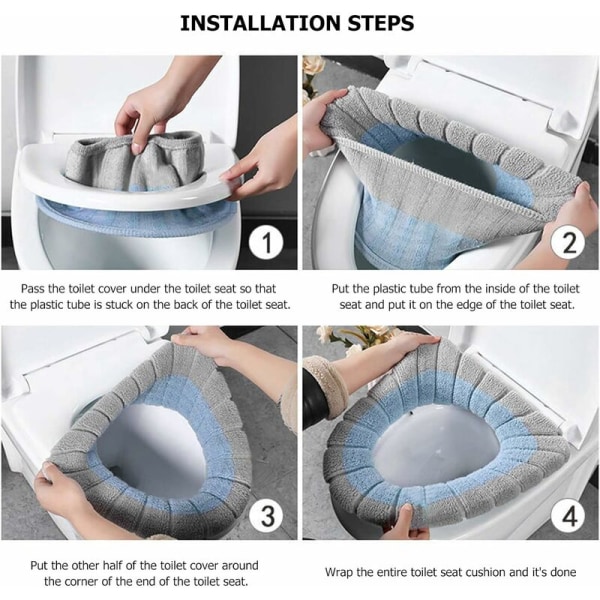 INSTALLATION STEPS

1

Pass the toilet cover under the toilet seat so that the plastic tube is stuck on the back of the toilet seat.

2

Put the plastic tube from the inside of the toilet seat and put it on the edge of the toilet seat.

3

Put the other half of the toilet cover around the corner of the end of the toilet seat.

4

Wrap the entire toilet seat cushion and it's done