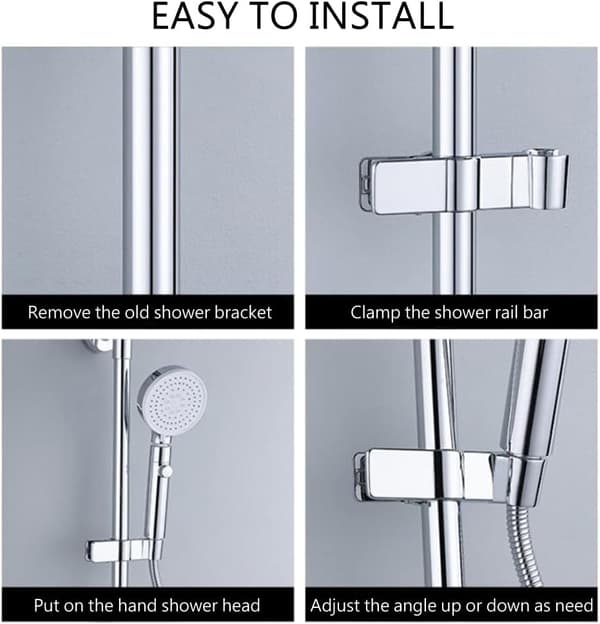 EASY TO INSTALL

Remove the old shower bracket

Clamp the shower rail bar

Put on the hand shower head

Adjust the angle up or down as need