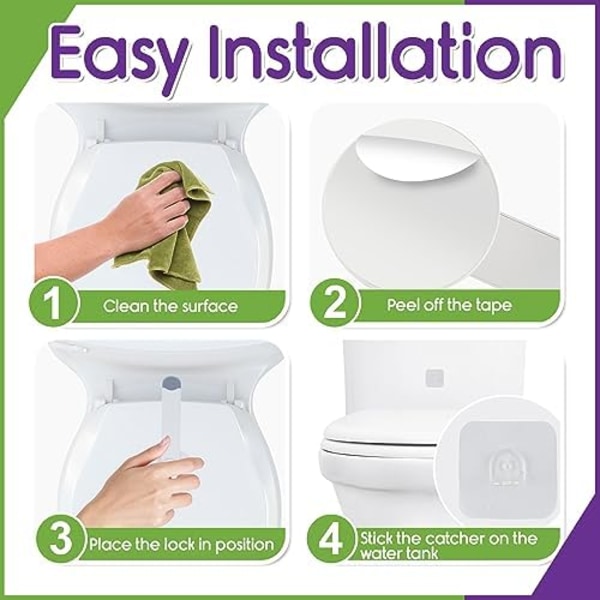 Easy Installation

1 Clean the surface

2 Peel off the tape

3 Place the lock in position

4 Stick the catcher on the water tank