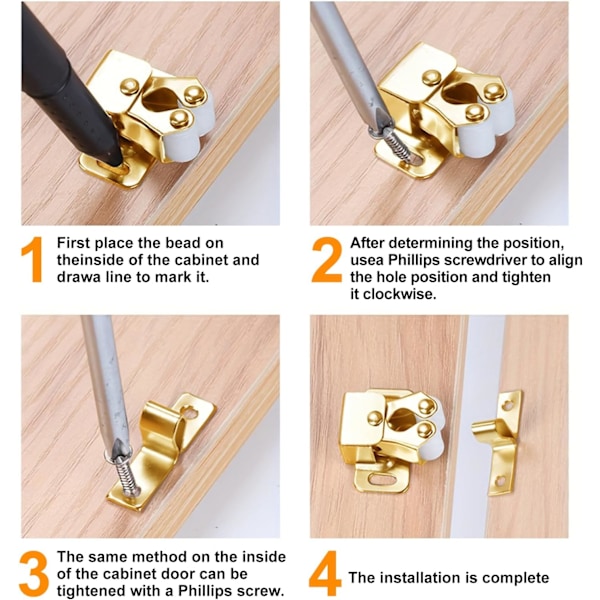 1 First place the bead on theinside of the cabinet and drawa line to mark it.

2 After determining the position, usea Phillips screwdriver to align the hole position and tighten it clockwise.

3 The same method on the inside of the cabinet door can be tightened with a Phillips screw.

4 The installation is complete