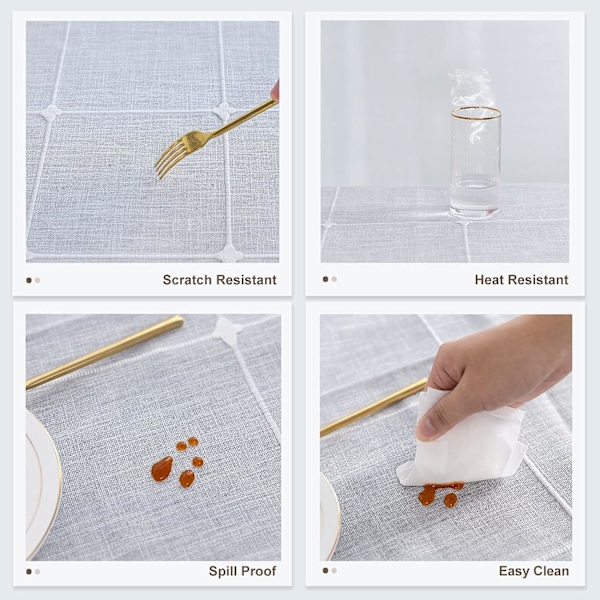 Scratch Resistant

Heat Resistant

Spill Proof

Easy Clean