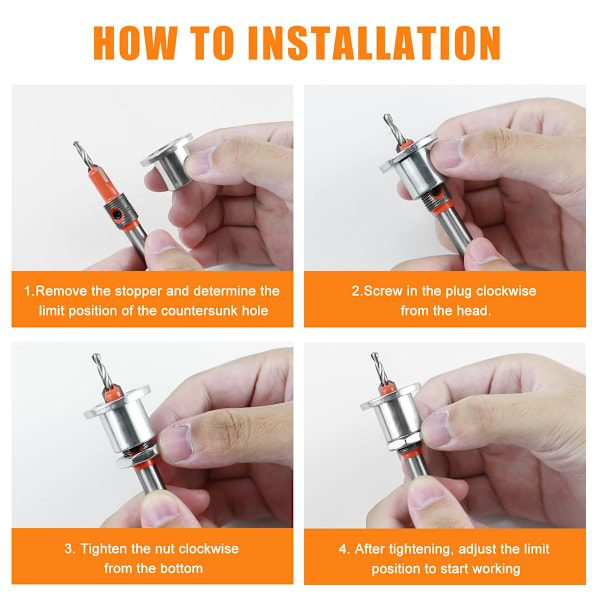 HOW TO INSTALLATION

1.Remove the stopper and determine the limit position of the countersunk hole

2.Screw in the plug clockwise from the head.

3. Tighten the nut clockwise from the bottom

4. After tightening, adjust the limit position to start working