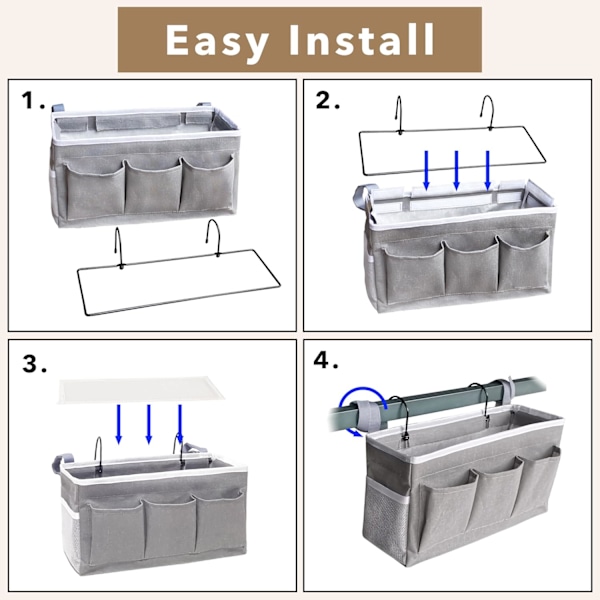 Easy Install

1.

2.

3.

4.