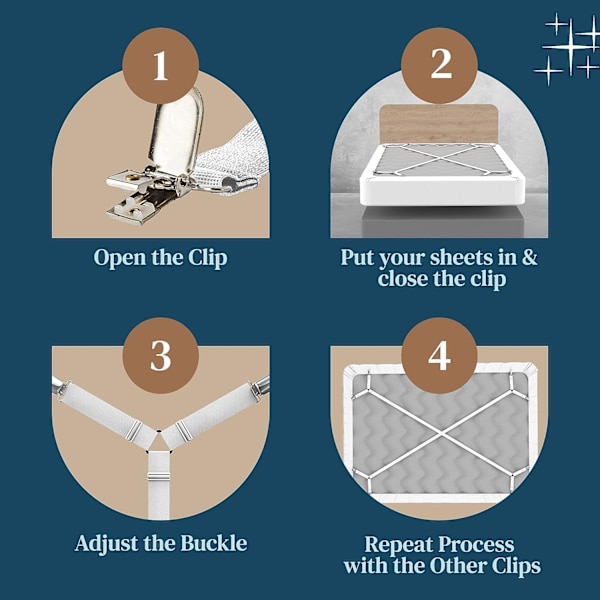 1

Open the Clip

2

Put your sheets in & close the clip

3

Adjust the Buckle

4

Repeat Process with the Other Clips