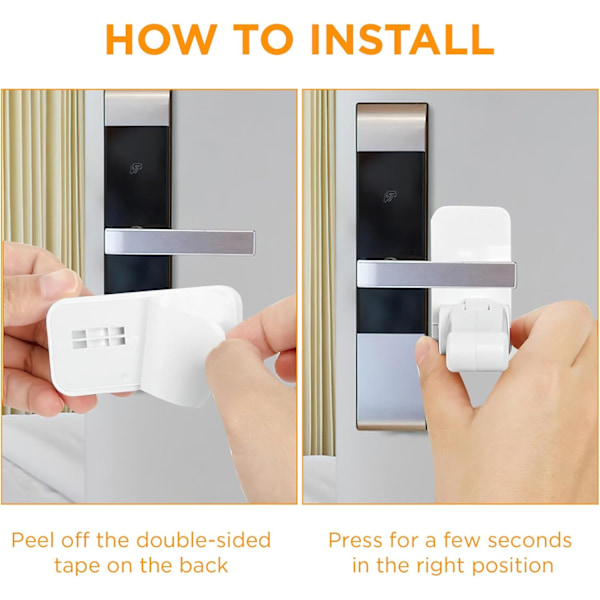 HOW TO INSTALL

Peel off the double-sided tape on the back

Press for a few seconds in the right position