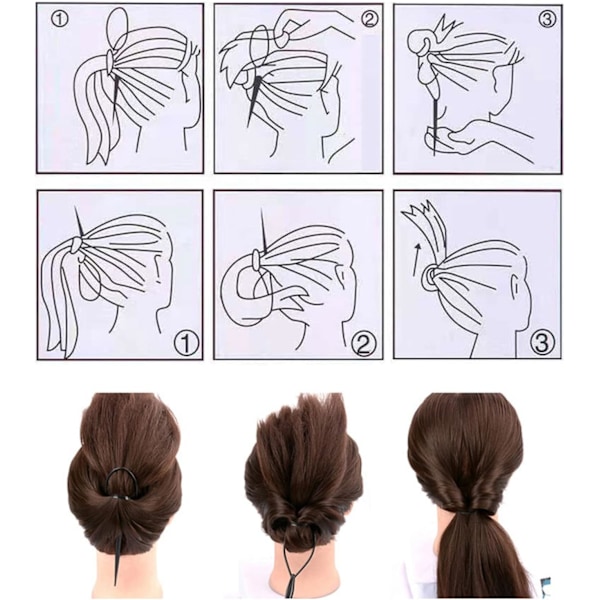 ①
②
③
①
②
③