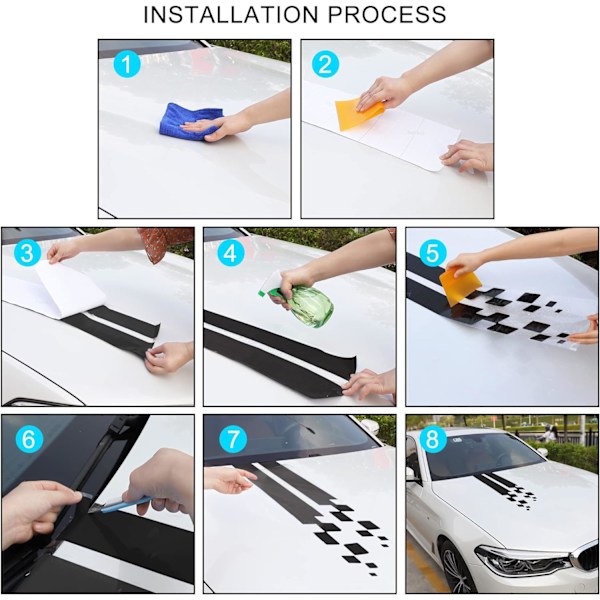 INSTALLATION PROCESS

1

2

3

4

5

6

7

8