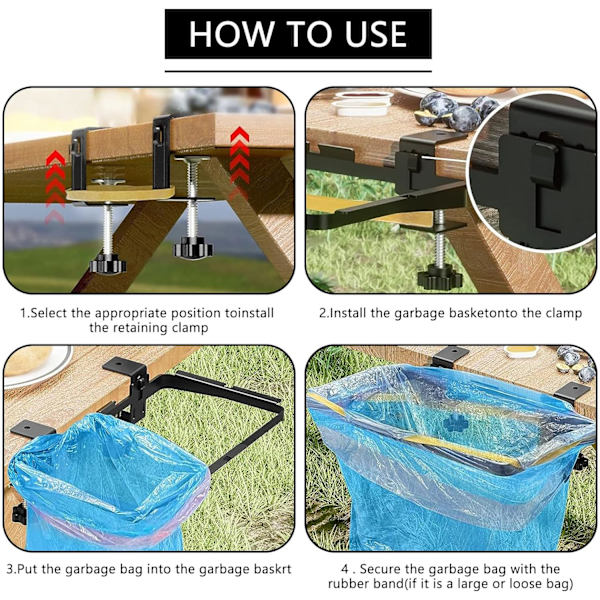 HOW TO USE

1.Select the appropriate position toinstall the retaining clamp

2.Install the garbage basketonto the clamp

3.Put the garbage bag into the garbage baskrt

4 . Secure the garbage bag with the rubber band(if it is a large or loose bag)