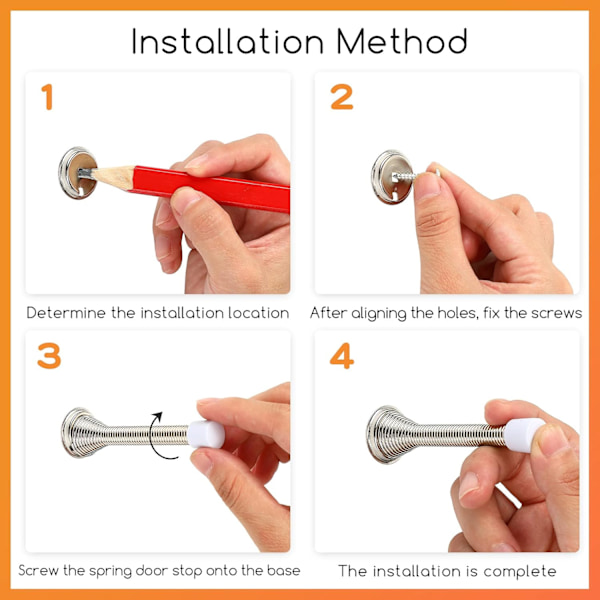 Installation Method

1

Determine the installation location

2

After aligning the holes, fix the screws

3

Screw the spring door stop onto the base

4

The installation is complete