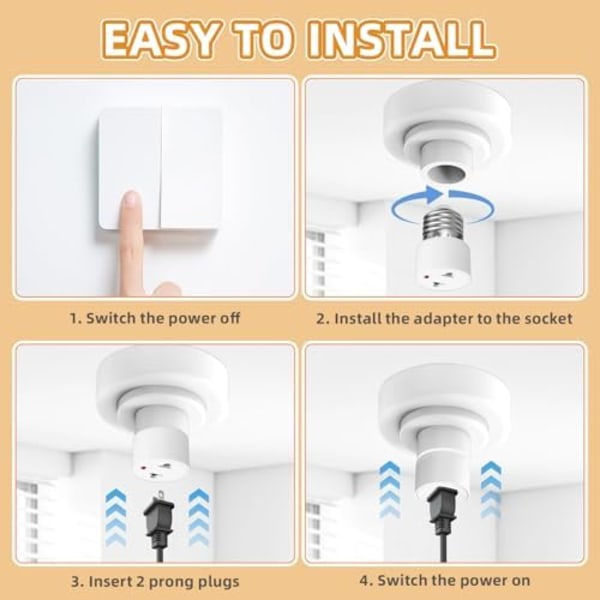 EASY TO INSTALL

1. Switch the power off

2. Install the adapter to the socket

3. Insert 2 prong plugs

4. Switch the power on