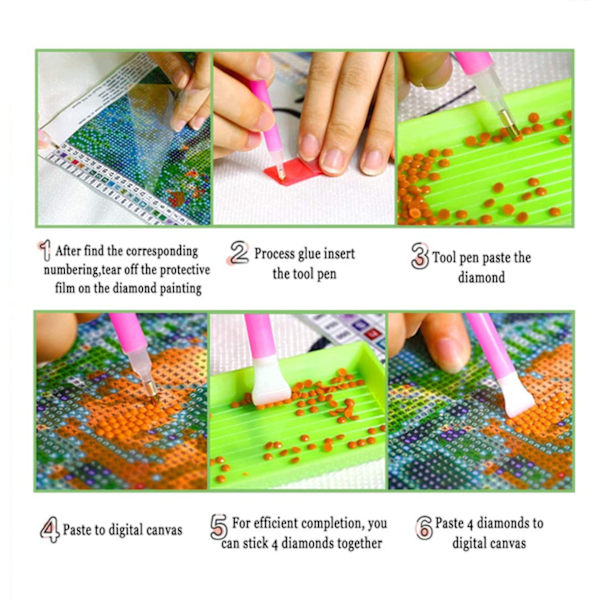 1 After find the corresponding numbering,tear off the protective film on the diamond painting

2 Process glue insert the tool pen

3 Tool pen paste the diamond

4 Paste to digital canvas

5 For efficient completion, you can stick 4 diamonds together

6 Paste 4 diamonds to digital canvas