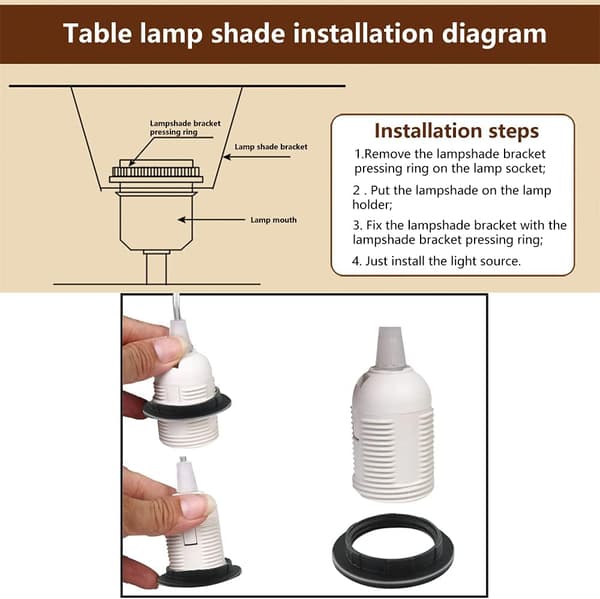 Table lamp shade installation diagram

Lampshade bracket pressing ring

Lamp shade bracket

Lamp mouth

Installation steps

1.Remove the lampshade bracket pressing ring on the lamp socket;

2 . Put the lampshade on the lamp holder;

3. Fix the lampshade bracket with the lampshade bracket pressing ring;

4. Just install the light source.