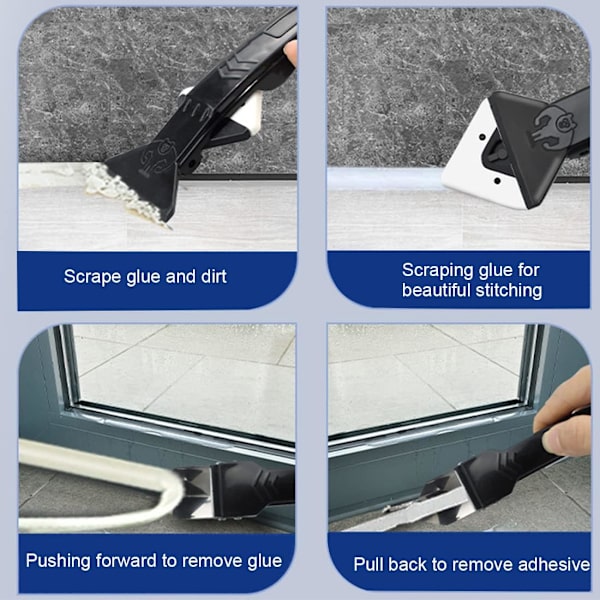 Scrape glue and dirt

Scraping glue for beautiful stitching

Pushing forward to remove glue

Pull back to remove adhesive