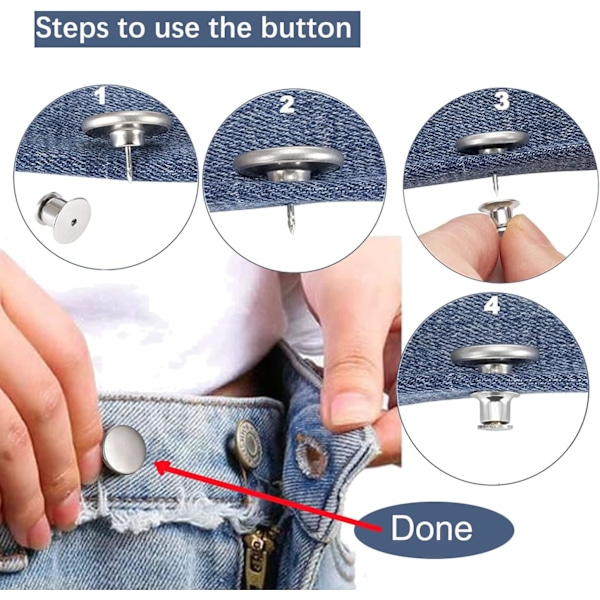 Steps to use the button

1

2

3

4

Done