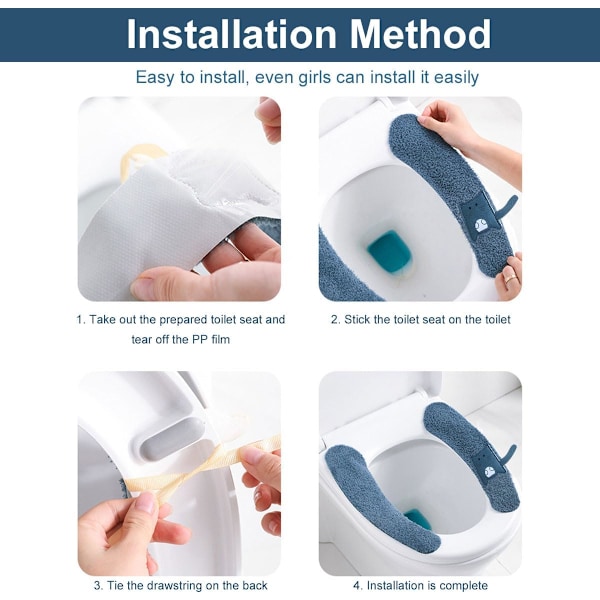 Installation Method

Easy to install, even girls can install it easily

1. Take out the prepared toilet seat and tear off the PP film

2. Stick the toilet seat on the toilet

3. Tie the drawstring on the back

4. Installation is complete