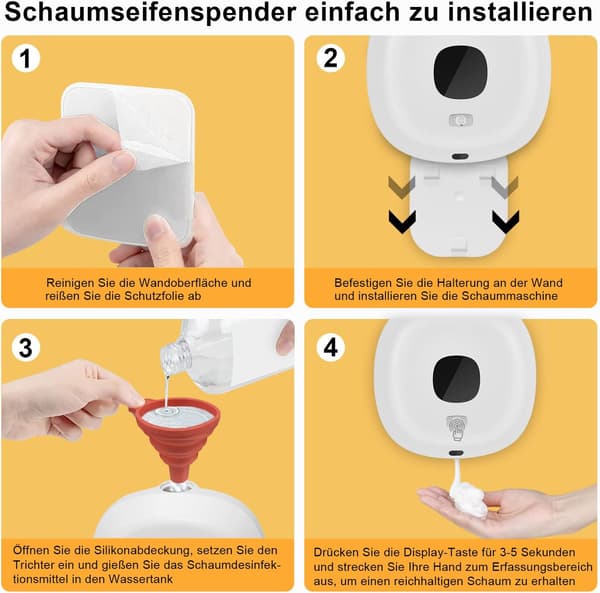 Schaumseifenspender einfach zu installieren

1

Reinigen Sie die Wandoberfläche und reißen Sie die Schutzfolie ab

2

Befestigen Sie die Halterung an der Wand und installieren Sie die Schaummaschine

3

Öffnen Sie die Silikonabdeckung, setzen Sie den Trichter ein und gießen Sie das Schaumdesinfektionsmittel in den Wassertank

4

Drücken Sie die Display-Taste für 3-5 Sekunden und strecken Sie Ihre Hand zum Erfassungsbereich aus, um einen reichhaltigen Schaum zu erhalten