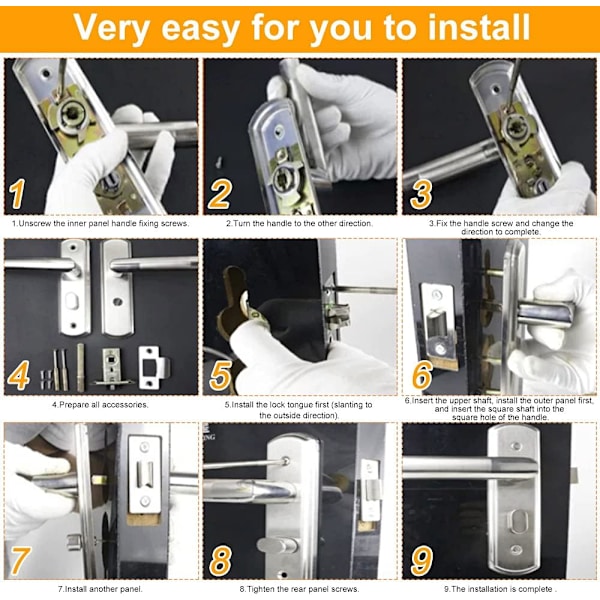 Very easy for you to install

1

1.Unscrew the inner panel handle fixing screws.

2

2.Turn the handle to the other direction.

3

3.Fix the handle screw and change the direction to complete.

4

4.Prepare all accessories.

5

5.Install the lock tongue first (slanting to the outside direction).

6

6.Insert the upper shaft, install the outer panel first, and insert the square shaft into the square hole of the handle.

7

7.Install another panel.

8

8.Tighten the rear panel screws.

9

9.The installation is complete .