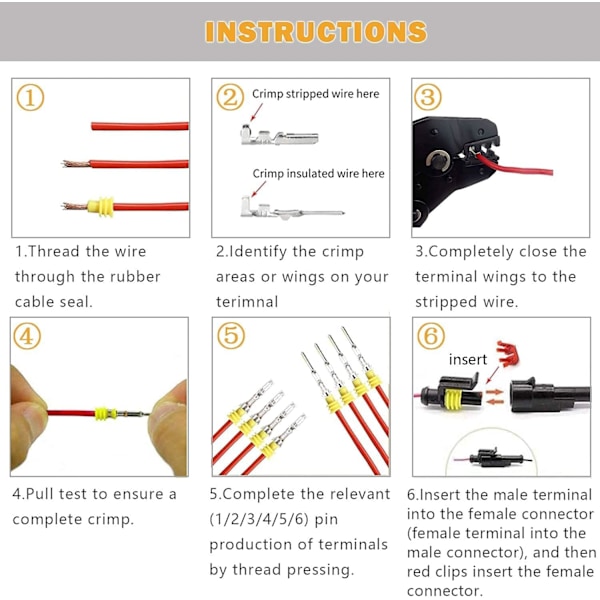 INSTRUCTIONS

①

1.Thread the wire through the rubber cable seal.

②
Crimp stripped wire here
Crimp insulated wire here

2.Identify the crimp areas or wings on your terimnal

③

3.Completely close the terminal wings to the stripped wire.

④

4.Pull test to ensure a complete crimp.

⑤

5.Complete the relevant (1/2/3/4/5/6) pin production of terminals by thread pressing.

⑥
insert

6.Insert the male terminal into the female connector (female terminal into the male connector), and then red clips insert the female connector.