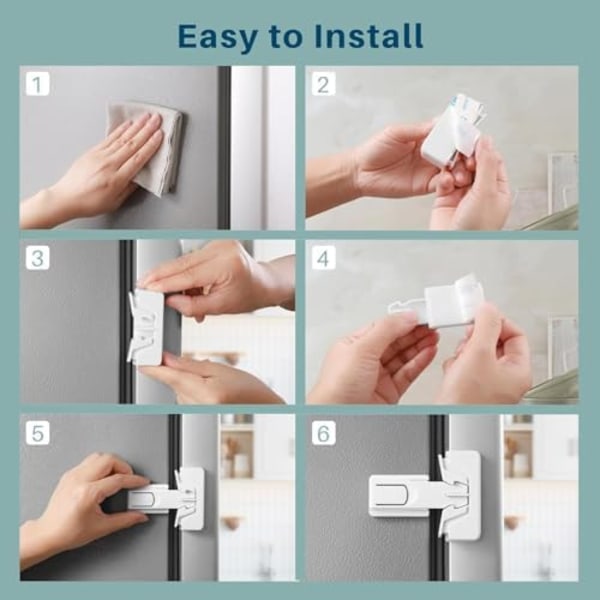 Easy to Install

1

2

3

4

5

6